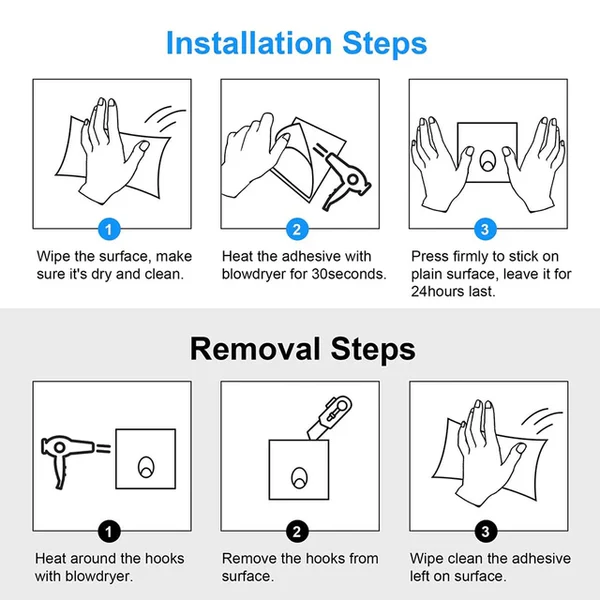 Installation Steps

1

Wipe the surface, make sure it's dry and clean.

2

Heat the adhesive with blowdryer for 30seconds.

3

Press firmly to stick on plain surface, leave it for 24hours last.

Removal Steps

1

Heat around the hooks with blowdryer.

2

Remove the hooks from surface.

3

Wipe clean the adhesive left on surface.