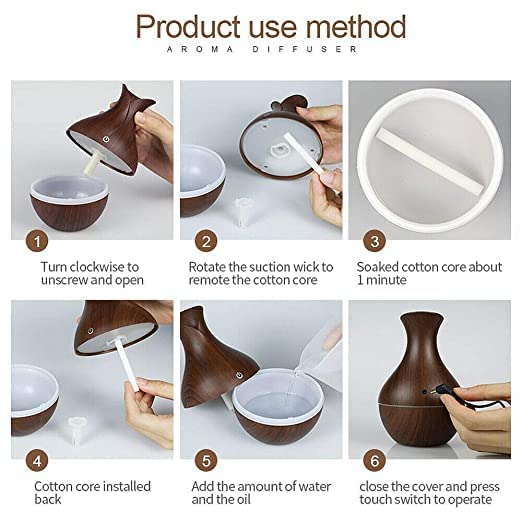 Product use method
AROMA DIFFUSER

1
Turn clockwise to unscrew and open

2
Rotate the suction wick to remote the cotton core

3
Soaked cotton core about 1 minute

4
Cotton core installed back

5
Add the amount of water and the oil

6
close the cover and press touch switch to operate