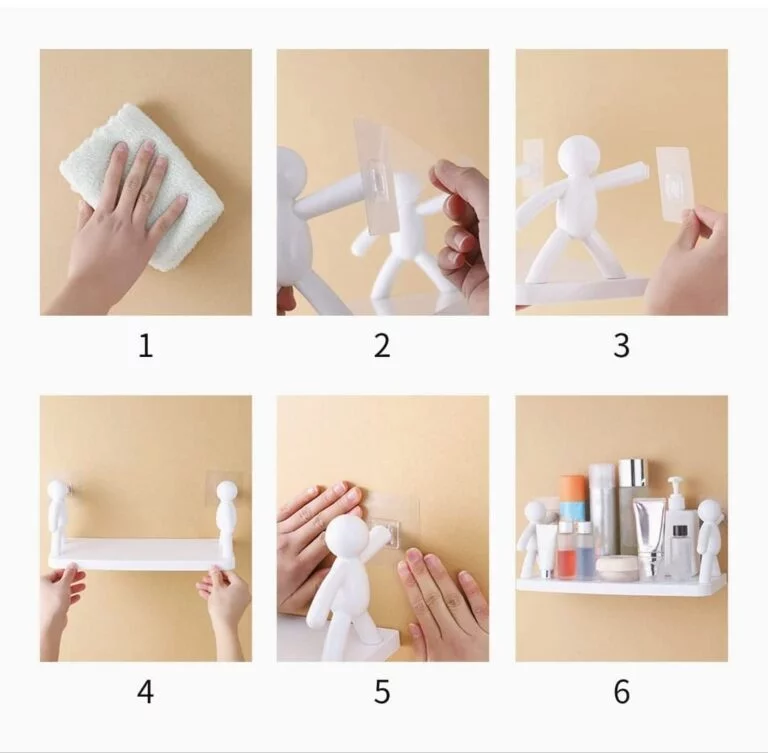 1

2

3

4

5

6